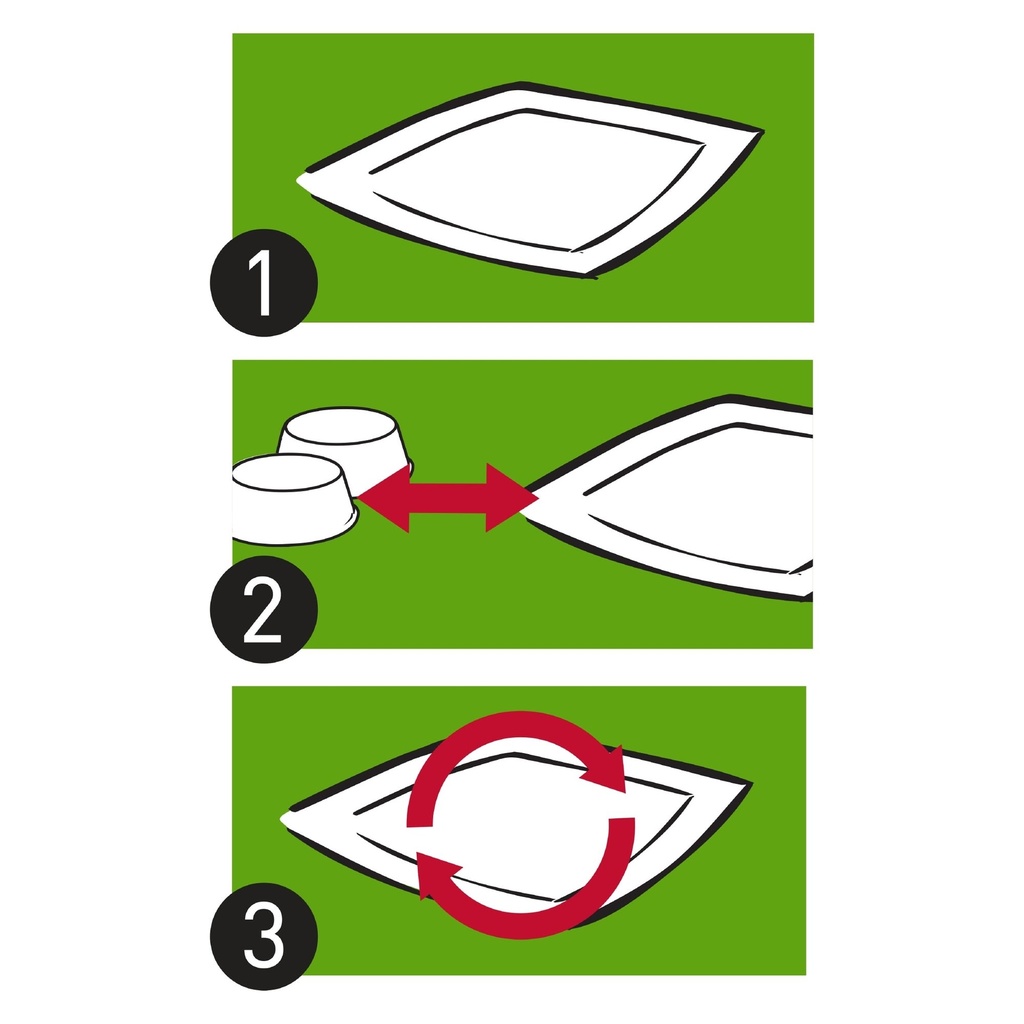 1

2

3